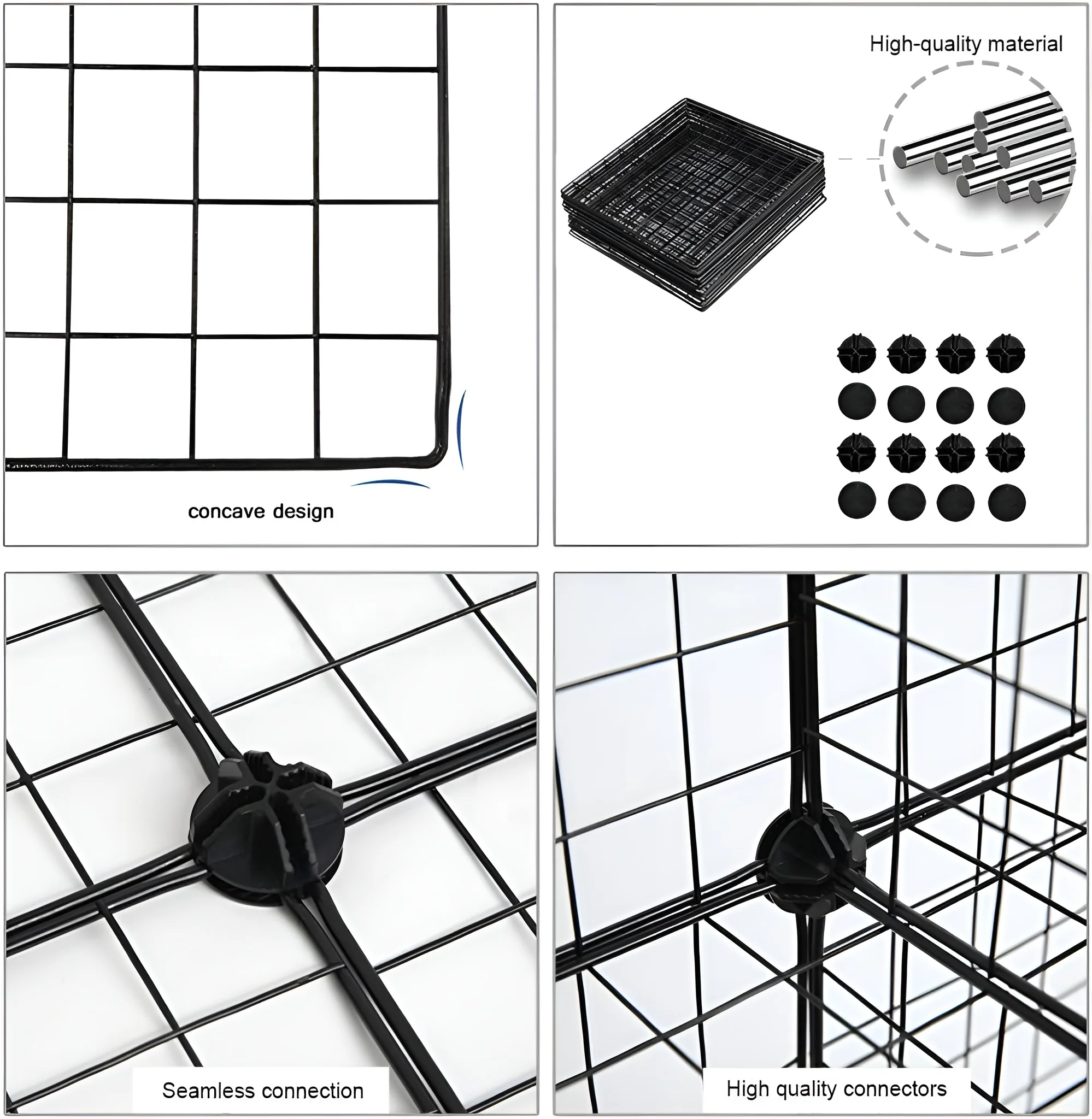 concave design

High-quality material

Seamless connection

High quality connectors